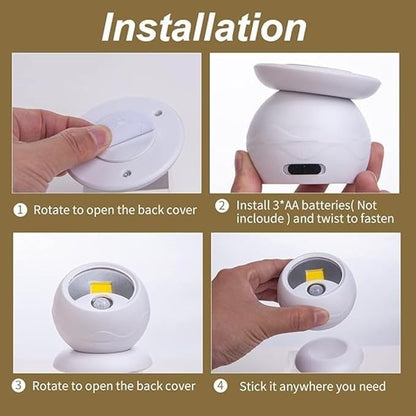 Installation

1 Rotate to open the back cover

2 Install 3*AA batteries( Not incloude ) and twist to fasten

3 Rotate to open the back cover

4 Stick it anywhere you need