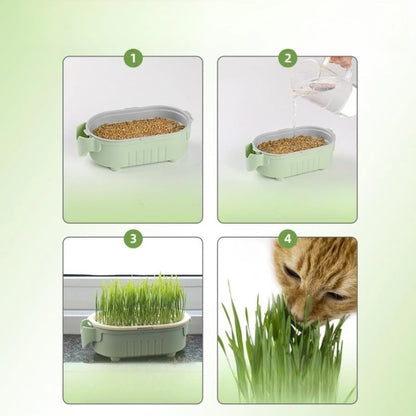 1

2

3

4