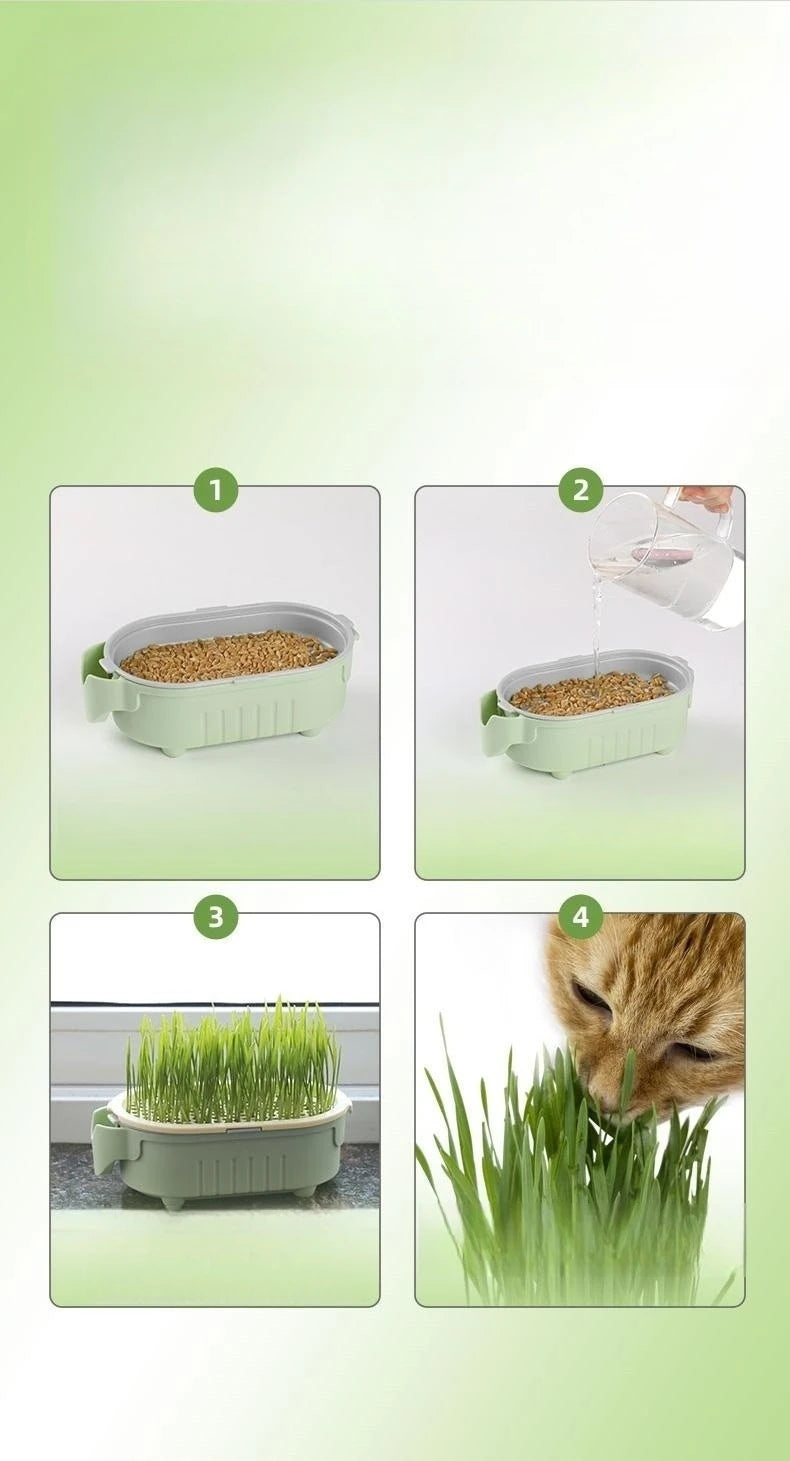 1

2

3

4